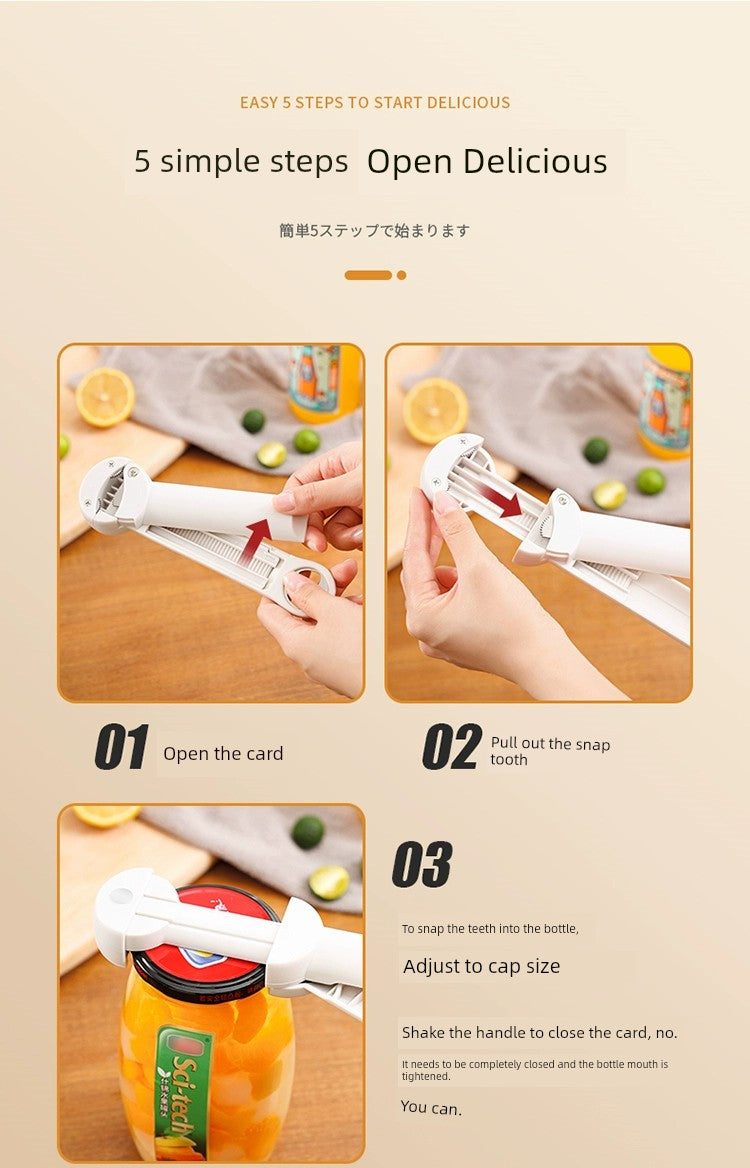 EASY 5 STEPS TO START DELICIOUS

5 simple steps Open Delicious

簡単5ステップで始まります

01 Open the card

02 Pull out the snap tooth

03

To snap the teeth into the bottle,

Adjust to cap size

Shake the handle to close the card, no.

It needs to be completely closed and the bottle mouth is tightened.

You can.

Sci-tech